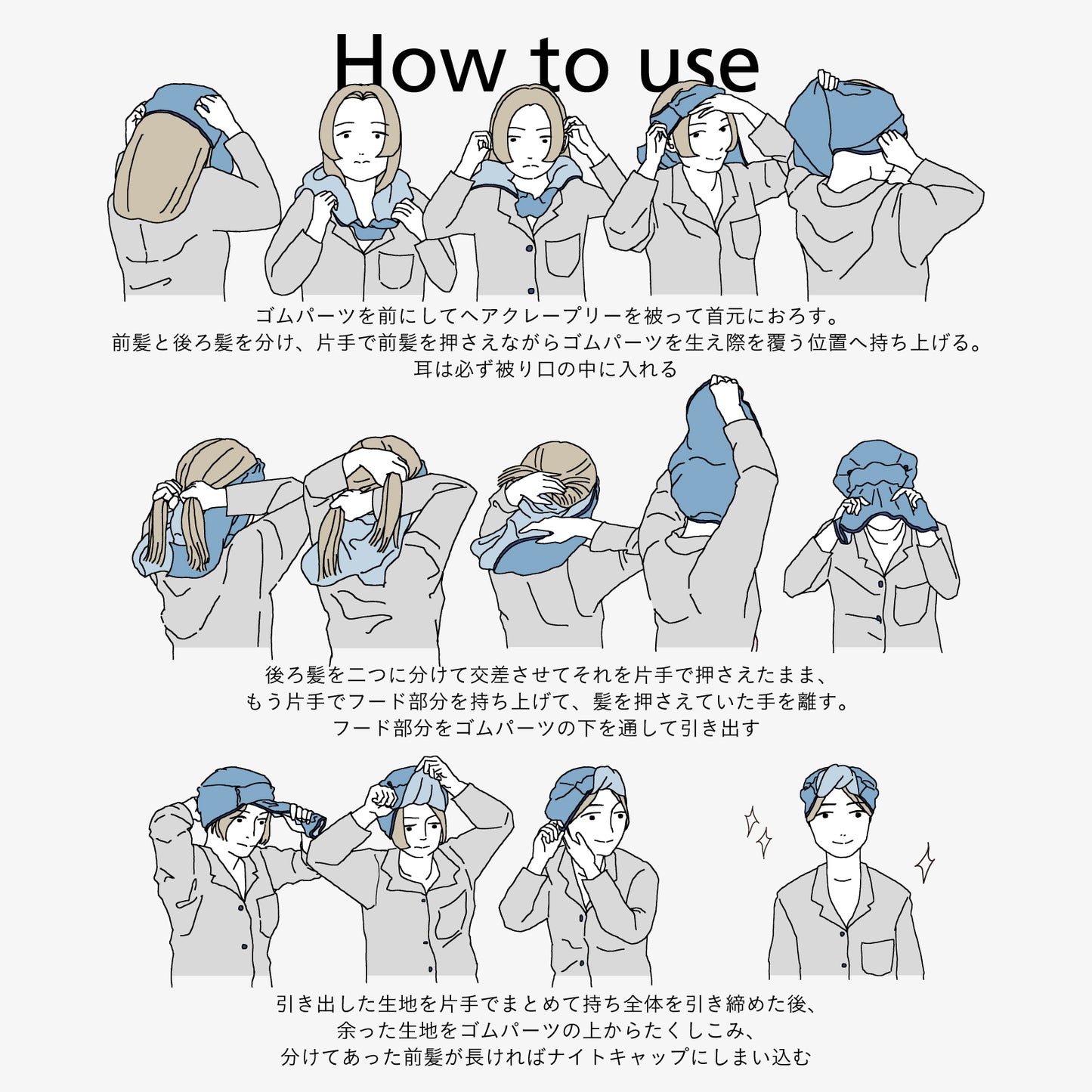 How to use

ゴムパーツを前にしてヘアクレープリーを被って首元におろす。
前髪と後ろ髪を分け、片手で前髪を押さえながらゴムパーツを生え際を覆う位置へ持ち上げる。
耳は必ず被り口の中に入れる

後ろ髪を二つに分けて交差させてそれを片手で押さえたまま、
もう片手でフード部分を持ち上げて、髪を押さえていた手を離す。
フード部分をゴムパーツの下を通して引き出す

引き出した生地を片手でまとめて持ち全体を引き締めた後、
余った生地をゴムパーツの上からたくしこみ、
分けてあった前髪が長ければナイトキャップにしまい込む