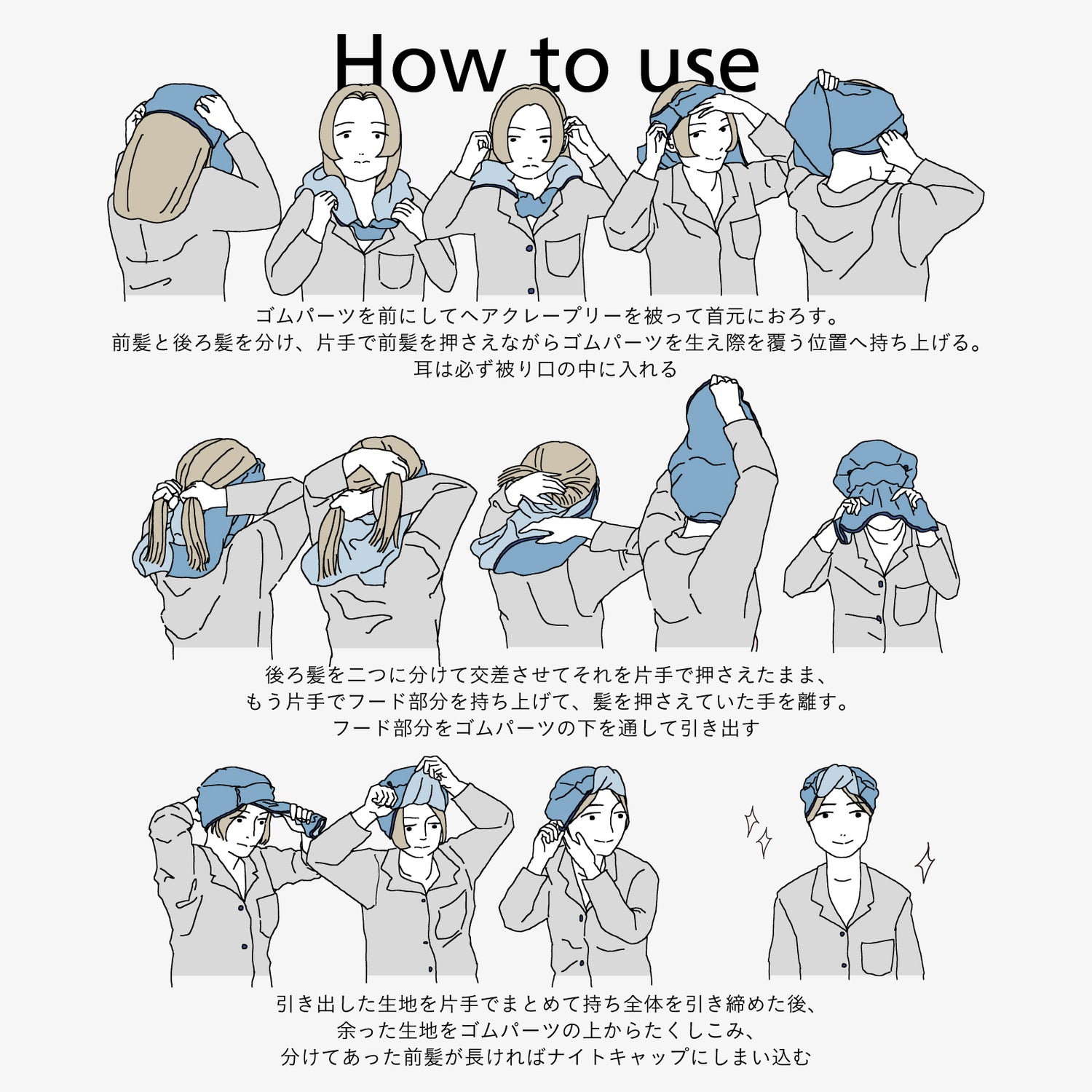 How to use

ゴムパーツを前にしてヘアクレープリーを被って首元におろす。
前髪と後ろ髪を分け、片手で前髪を押さえながらゴムパーツを生え際を覆う位置へ持ち上げる。
耳は必ず被り口の中に入れる

後ろ髪を二つに分けて交差させてそれを片手で押さえたまま、
もう片手でフード部分を持ち上げて、髪を押さえていた手を離す。
フード部分をゴムパーツの下を通して引き出す

引き出した生地を片手でまとめて持ち全体を引き締めた後、
余った生地をゴムパーツの上からたくしこみ、
分けてあった前髪が長ければナイトキャップにしまい込む