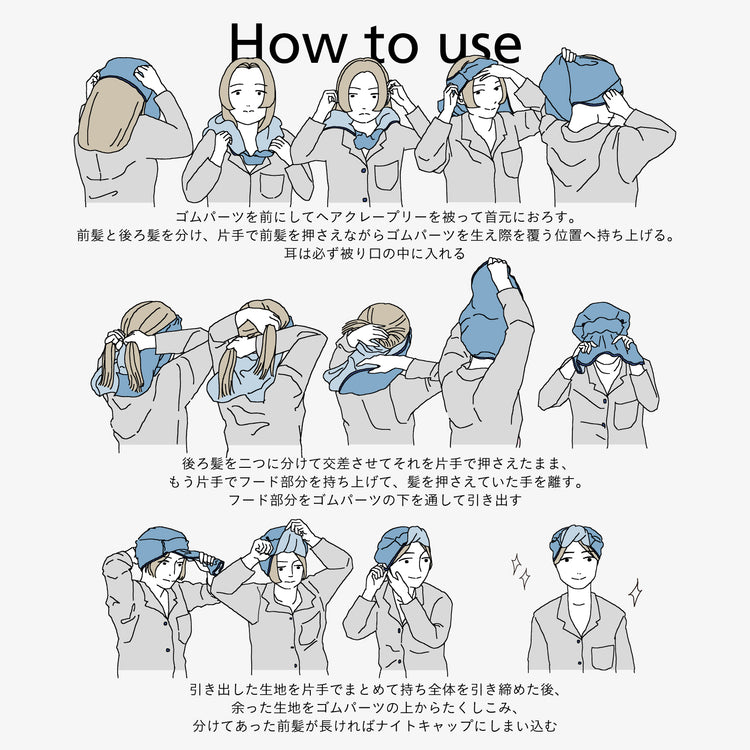 How to use

ゴムパーツを前にしてヘアクレープリーを被って首元におろす。
前髪と後ろ髪を分け、片手で前髪を押さえながらゴムパーツを生え際を覆う位置へ持ち上げる。
耳は必ず被り口の中に入れる

後ろ髪を二つに分けて交差させてそれを片手で押さえたまま、
もう片手でフード部分を持ち上げて、髪を押さえていた手を離す。
フード部分をゴムパーツの下を通して引き出す

引き出した生地を片手でまとめて持ち全体を引き締めた後、
余った生地をゴムパーツの上からたくしこみ、
分けてあった前髪が長ければナイトキャップにしまい込む